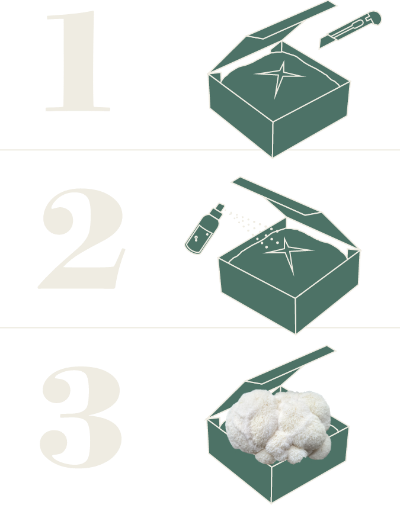 1

2

3